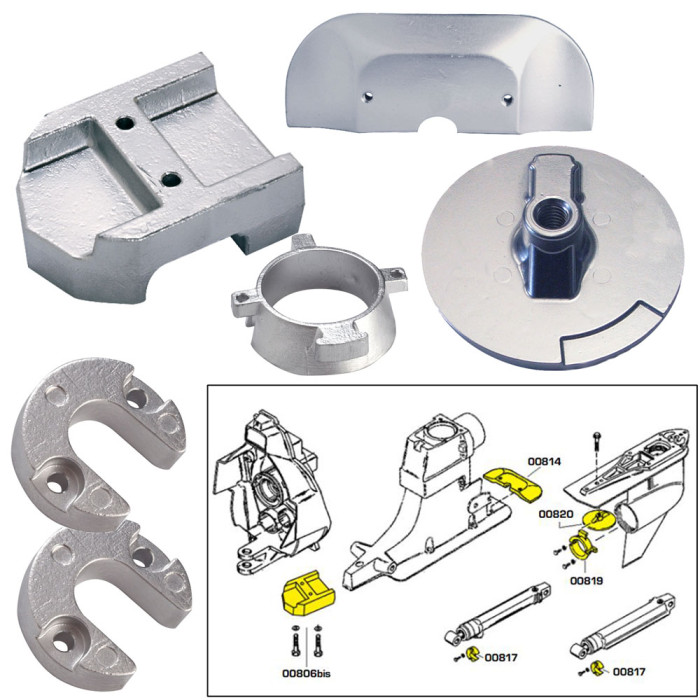 00814
00820
00819
00806bis
00817
00817