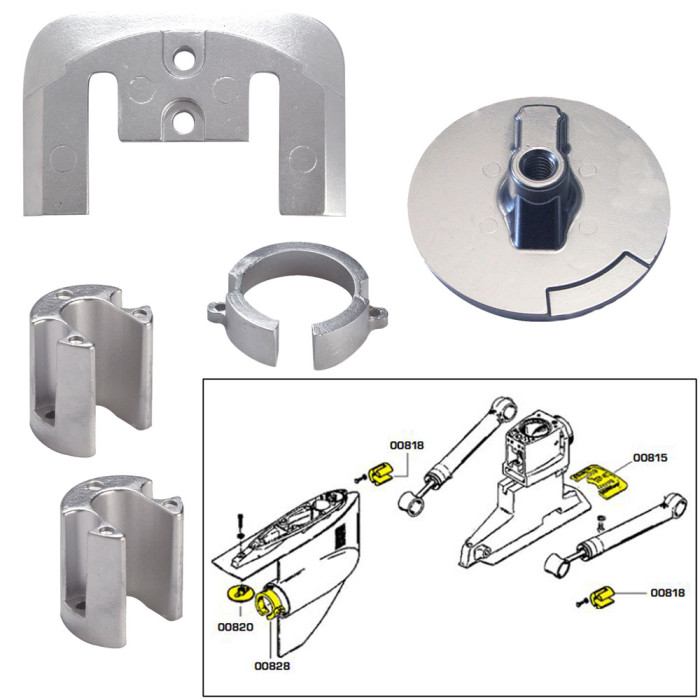 00818
00815
00818
00820
00828