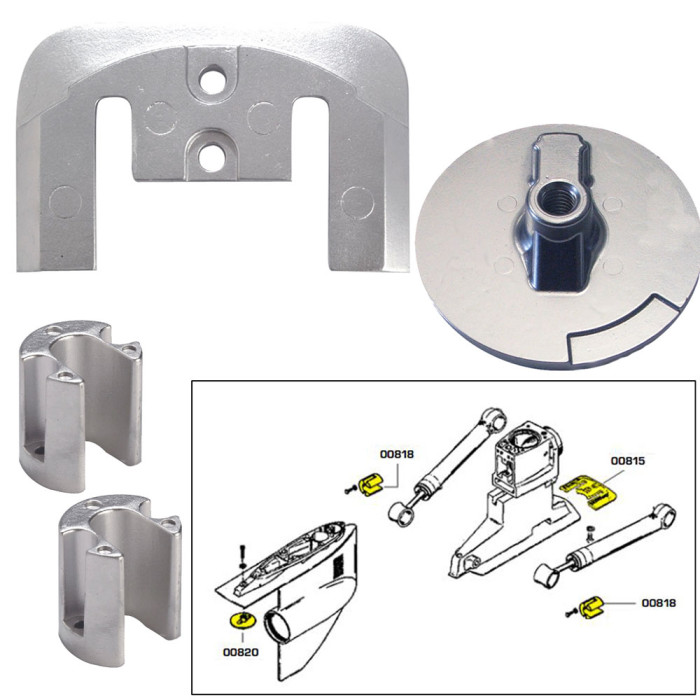 00818

00815

00818

00820