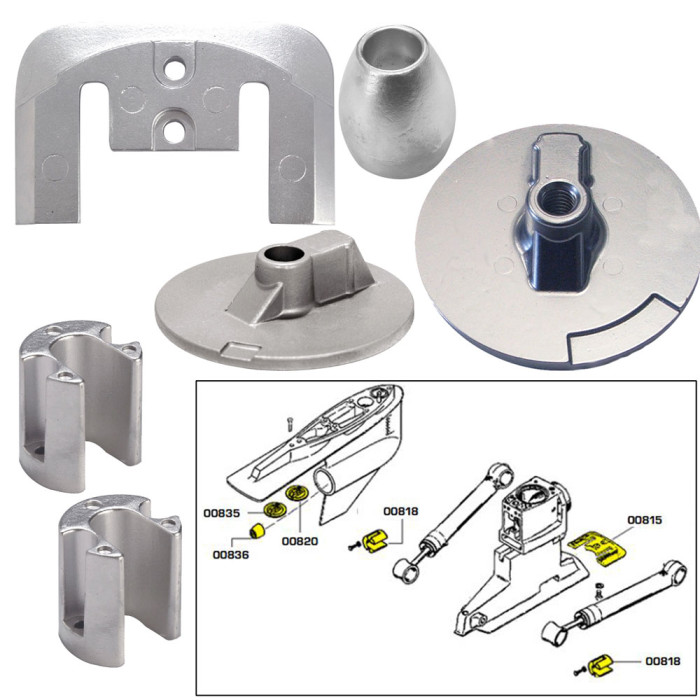 00835
00836
00820
00818
00815
00818